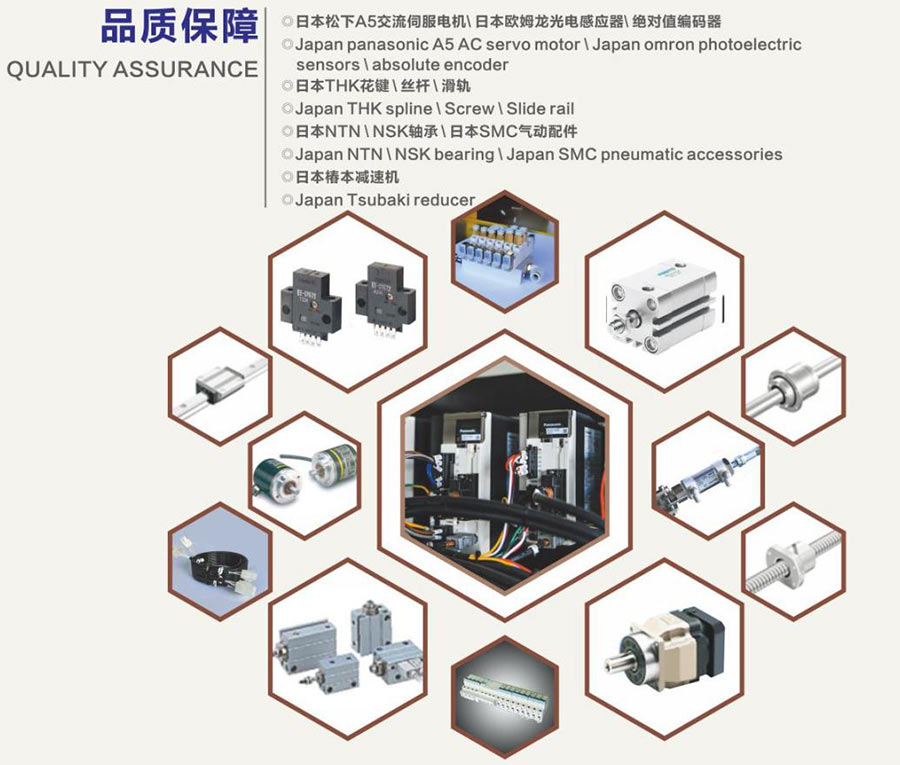 品质保障
QUALITY ASSURANCE

◎日本松下A5交流伺服电机\ 日本欧姆龙光电感应器\ 绝对值编码器
◎Japan panasonic A5 AC servo motor \ Japan omron photoelectric sensors \ absolute encoder
◎日本THK花键 \ 丝杆 \ 滑轨
◎Japan THK spline \ Screw \ Slide rail
◎日本NTN \ NSK轴承 \ 日本SMC气动配件
◎Japan NTN \ NSK bearing \ Japan SMC pneumatic accessories
◎日本椿本减速机
◎Japan Tsubaki reducer

Panasonic
Panasonic